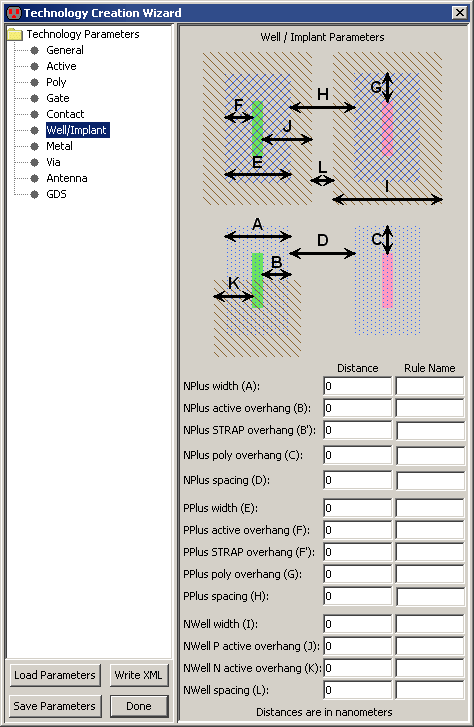 Technology Creation Wizard

Technology Parameters
General
Active
Poly
Gate
Contact
Well/Implant
Metal
Via
Antenna
GDS

Load Parameters
Write XML
Save Parameters
Done

Well / Implant Parameters

F
H
G
J
E
L
I
A
D
C
B
K

| | Distance | Rule Name |
|---|---|---|
| NPlus width (A): | 0 | |
| NPlus active overhang (B): | 0 | |
| NPlus STRAP overhang (B'): | 0 | |
| NPlus poly overhang (C): | 0 | |
| NPlus spacing (D): | 0 | |
| PPlus width (E): | 0 | |
| PPlus active overhang (F): | 0 | |
| PPlus STRAP overhang (F'): | 0 | |
| PPlus poly overhang (G): | 0 | |
| PPlus spacing (H): | 0 | |
| NWell width (I): | 0 | |
| NWell P active overhang (J): | 0 | |
| NWell N active overhang (K): | 0 | |
| NWell spacing (L): | 0 | |

Distances are in nanometers